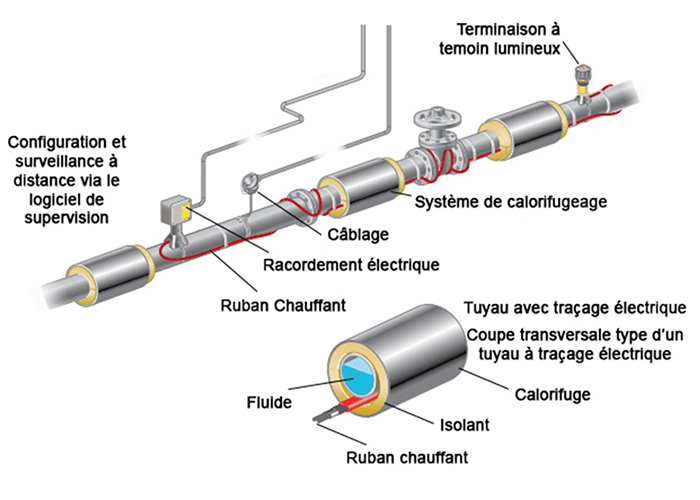 Terminaison à temoin lumineux

Configuration et surveillance à distance via le logiciel de supervision

Système de calorifugeage

Câblage

Racordement électrique

Ruban Chauffant

Tuyau avec traçage électrique

Coupe transversale type d'un tuyau à traçage électrique

Calorifuge

Fluide

Isolant

Ruban chauffant